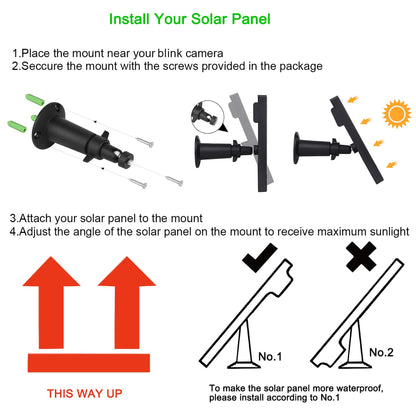 Install Your Solar Panel

1.Place the mount near your blink camera
2.Seccure the mount with the screws provided in the package

3.Attach your solar panel to the mount
4.Adjust the angle of the solar panel on the mount to receive maximum sunlight

No.1

No.2

THIS WAY UP

To make the solar panel more waterproof, please install according to No.1